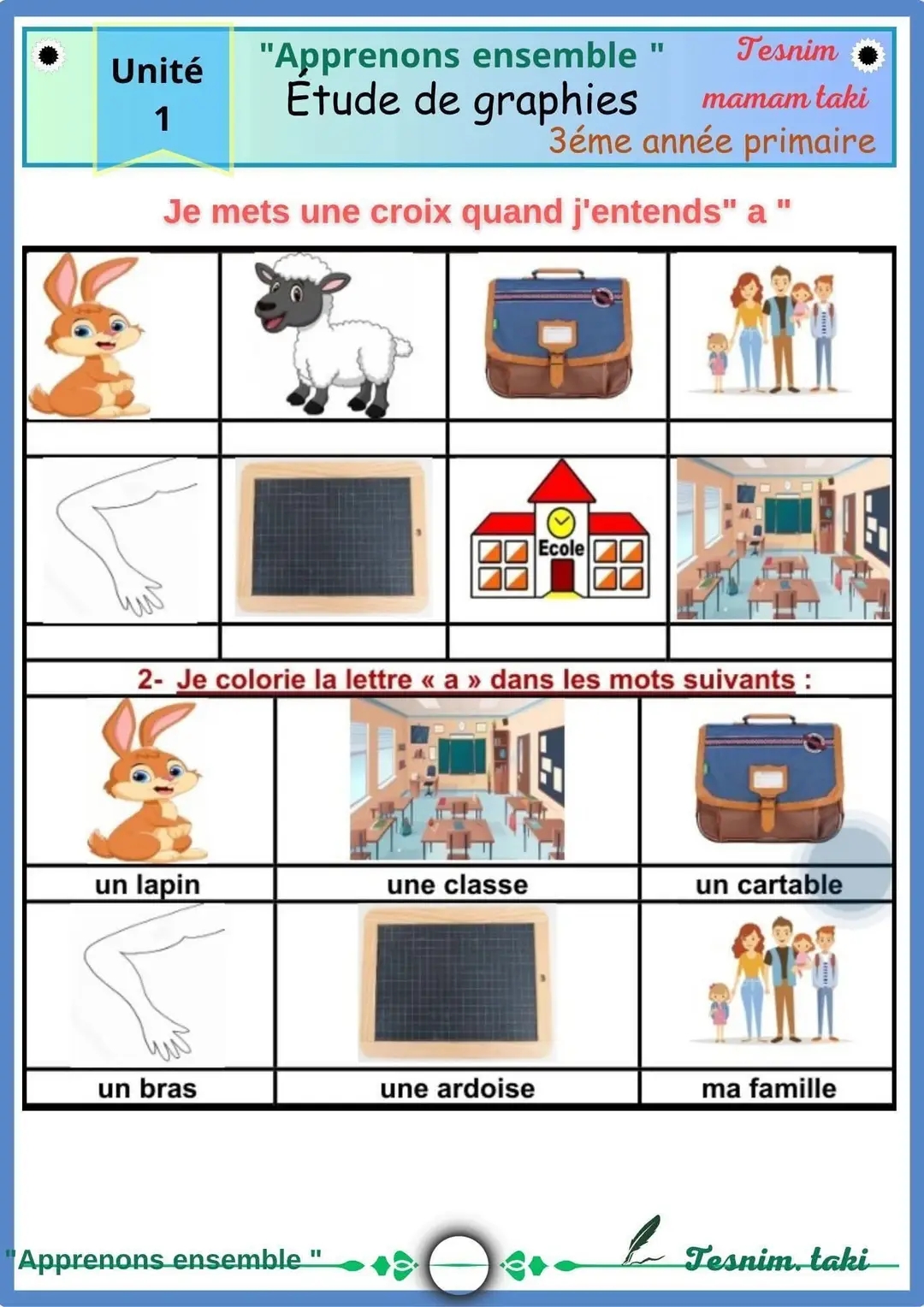 Unité 1

"Apprenons ensemble "
Étude de graphies

Tesnim
mamam taki
3éme année primaire

Je mets une croix quand j'entends" a "

Ecole

2- Je colorie la lettre « a » dans les mots suivants :

| un lapin | une classe | un cartable |
|---|---|---|
| un bras | une ardoise | ma famille |

"Apprenons ensemble "

Tesnim. taki